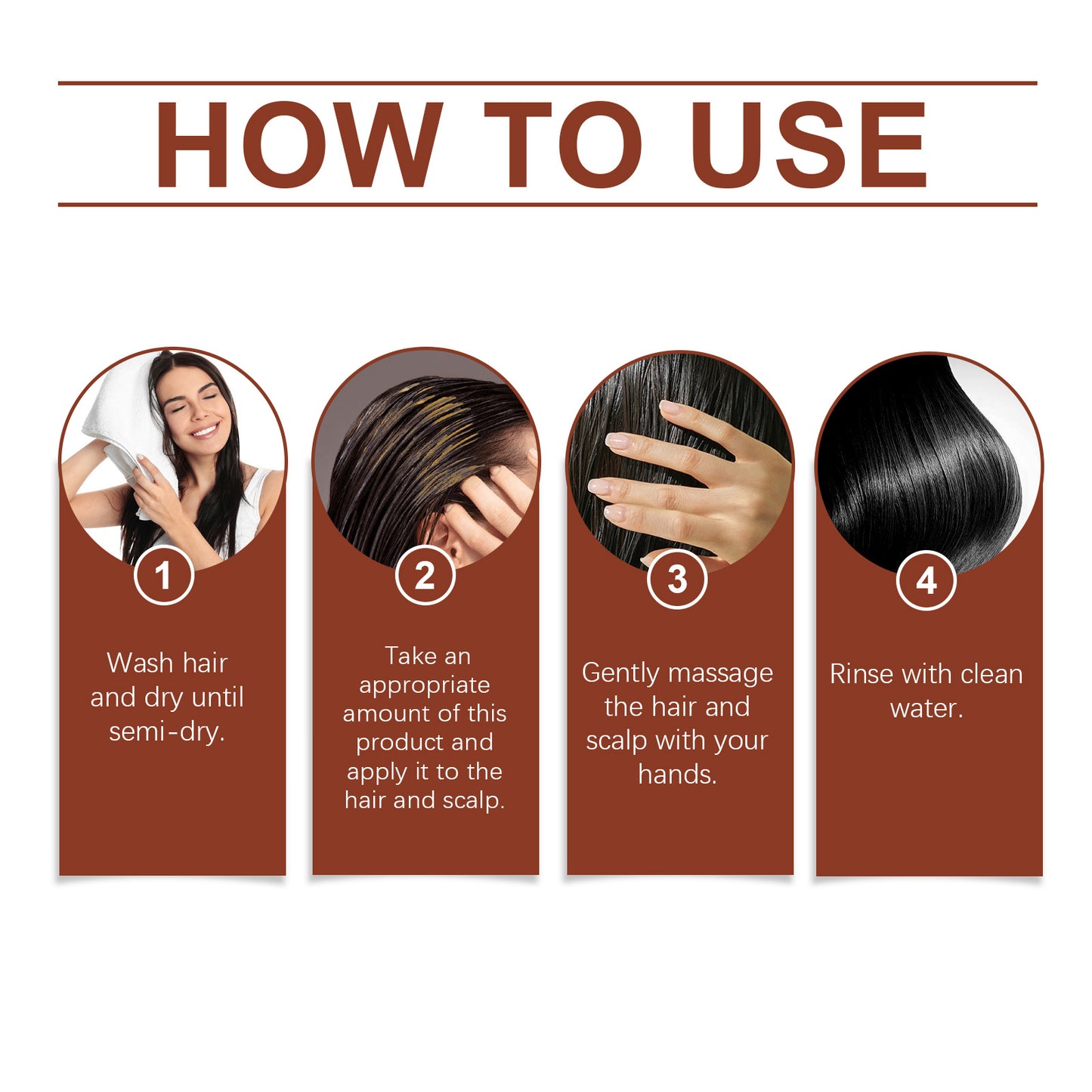 HOW TO USE

1

Wash hair and dry until semi-dry.

2

Take an appropriate amount of this product and apply it to the hair and scalp.

3

Gently massage the hair and scalp with your hands.

4

Rinse with clean water.