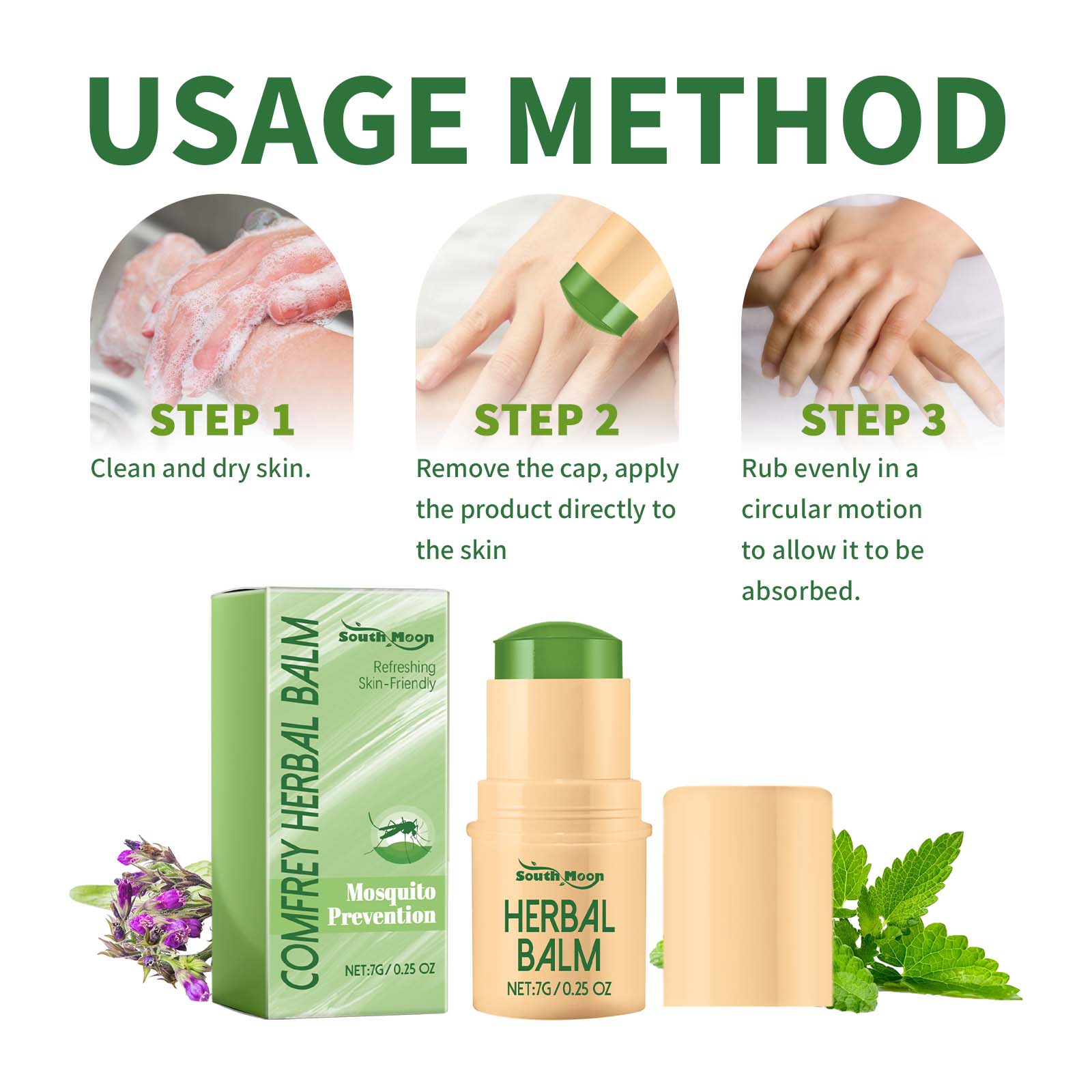 USAGE METHOD

STEP 1
Clean and dry skin.

STEP 2
Remove the cap, apply the product directly to the skin

STEP 3
Rub evenly in a circular motion to allow it to be absorbed.

COMFREY HERBAL BALM
South Moon
Refreshing
Skin-Friendly
Mosquito Prevention
NET:7G / 0.25 OZ

South Moon
HERBAL BALM
NET:7G / 0.25 OZ