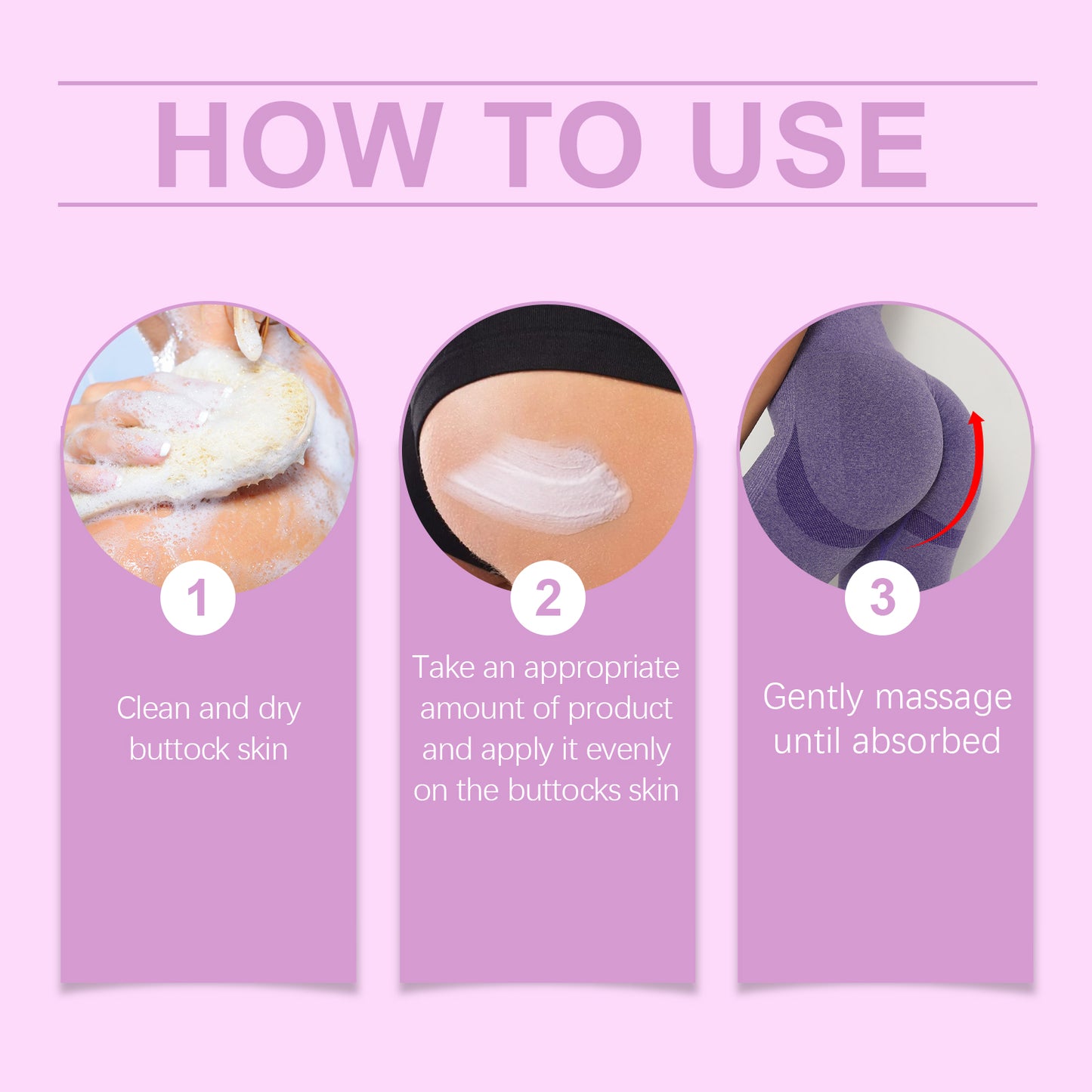 HOW TO USE

1

Clean and dry buttock skin

2

Take an appropriate amount of product and apply it evenly on the buttocks skin

3

Gently massage until absorbed