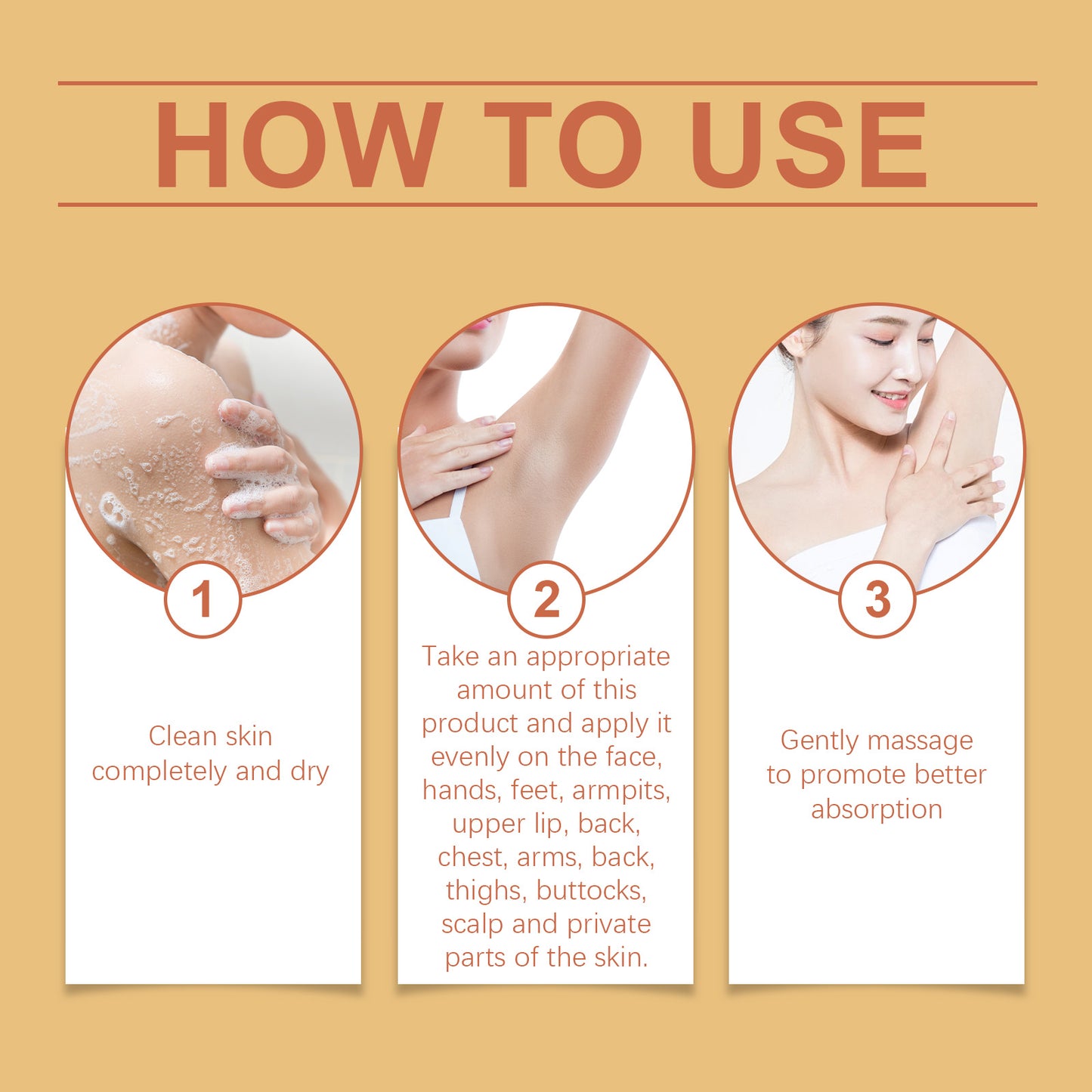 HOW TO USE

1

Clean skin completely and dry

2

Take an appropriate amount of this product and apply it evenly on the face, hands, feet, armpits, upper lip, back, chest, arms, back, thighs, buttocks, scalp and private parts of the skin.

3

Gently massage to promote better absorption